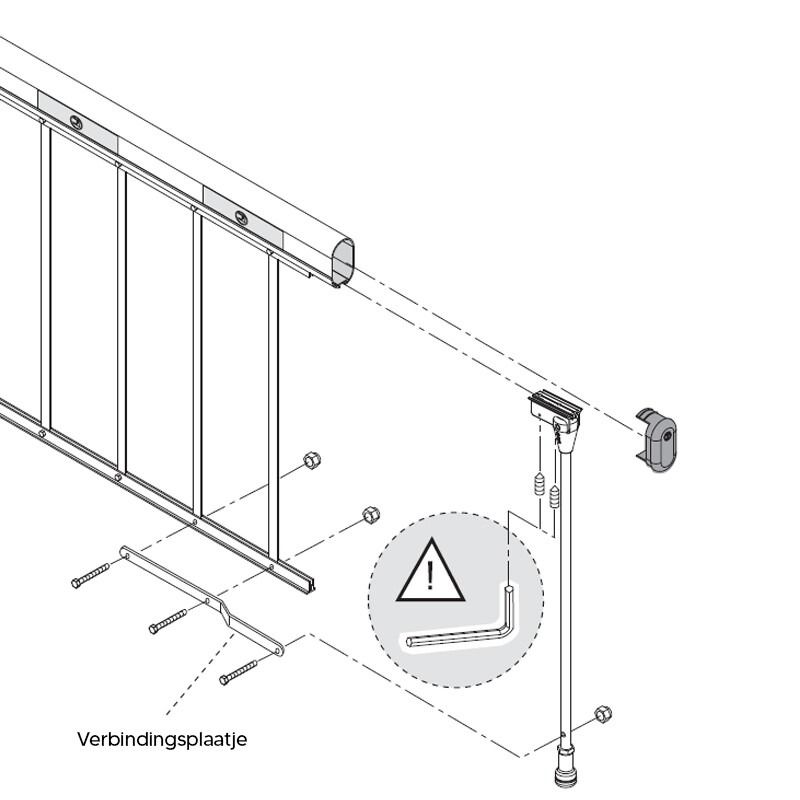 !

Verbindingsplaatje